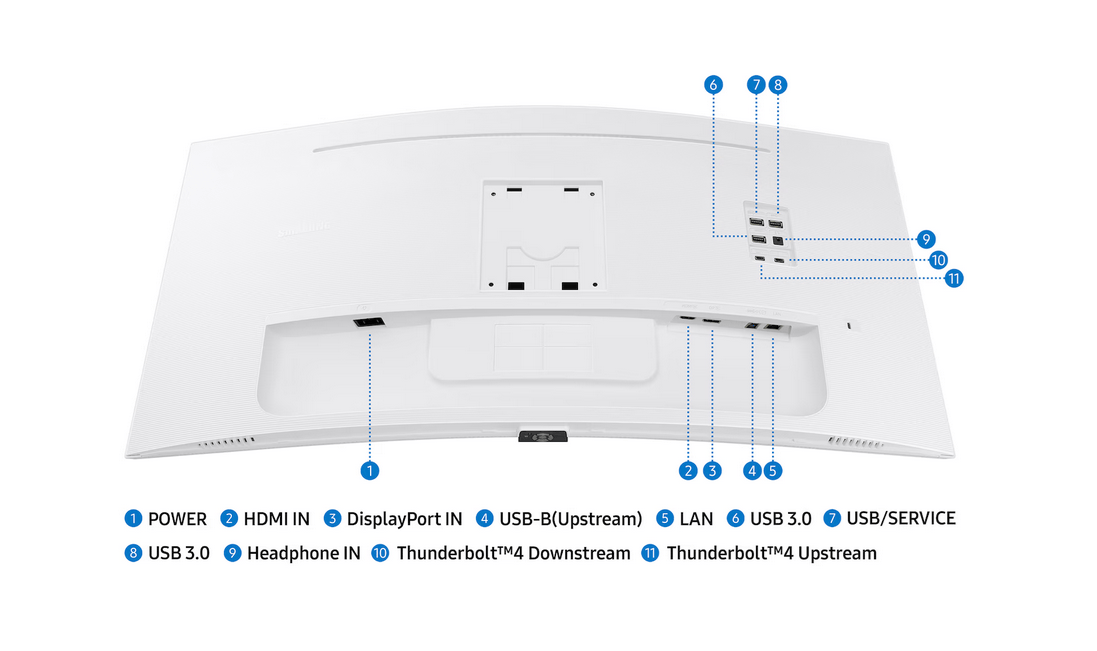 6 7 8

9

10

11

1

2 3 4 5

1 POWER 2 HDMI IN 3 DisplayPort IN 4 USB-B(Upstream) 5 LAN 6 USB 3.0 7 USB/SERVICE
8 USB 3.0 9 Headphone IN 10 Thunderbolt™4 Downstream 11 Thunderbolt™4 Upstream